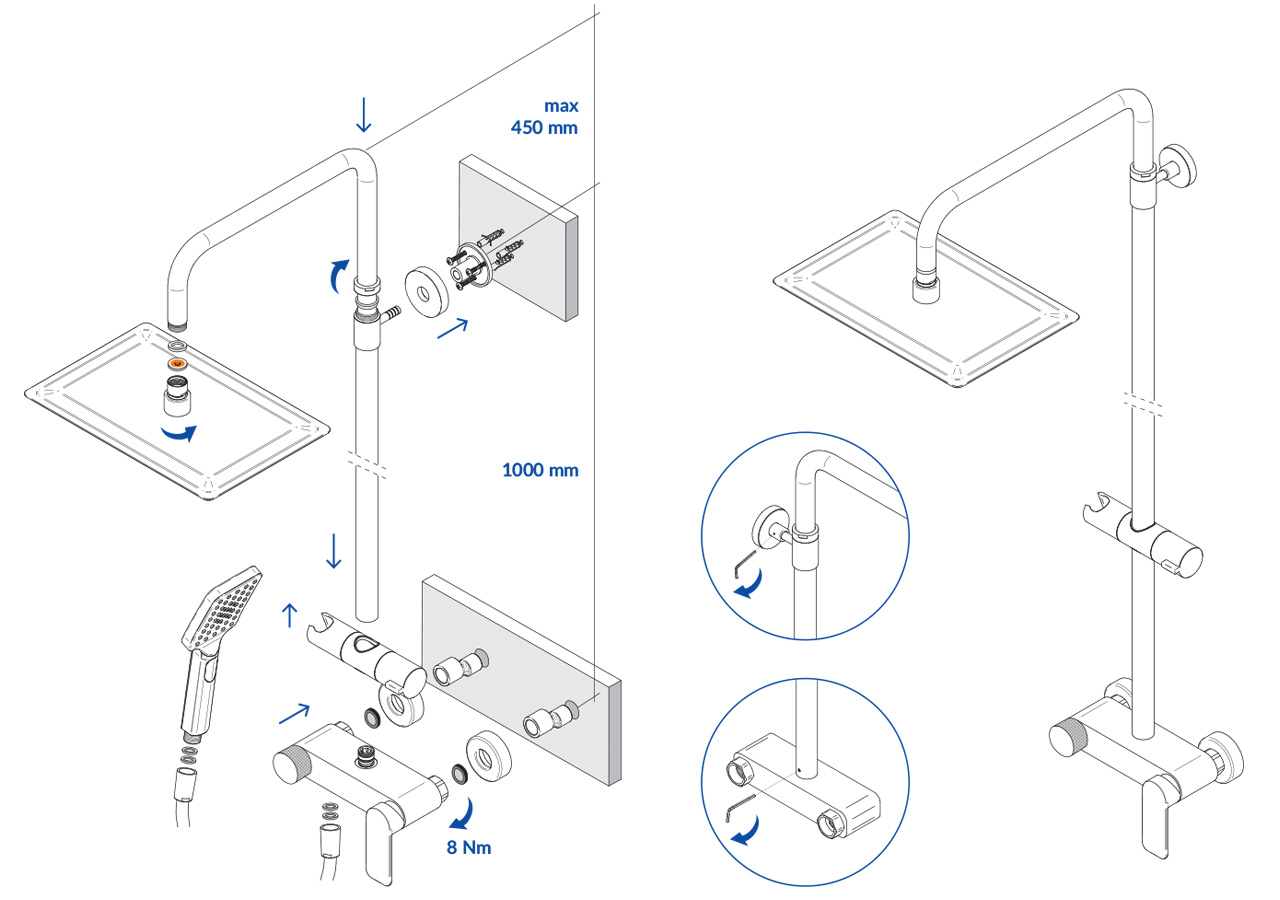 max
450 mm

1000 mm

8 Nm