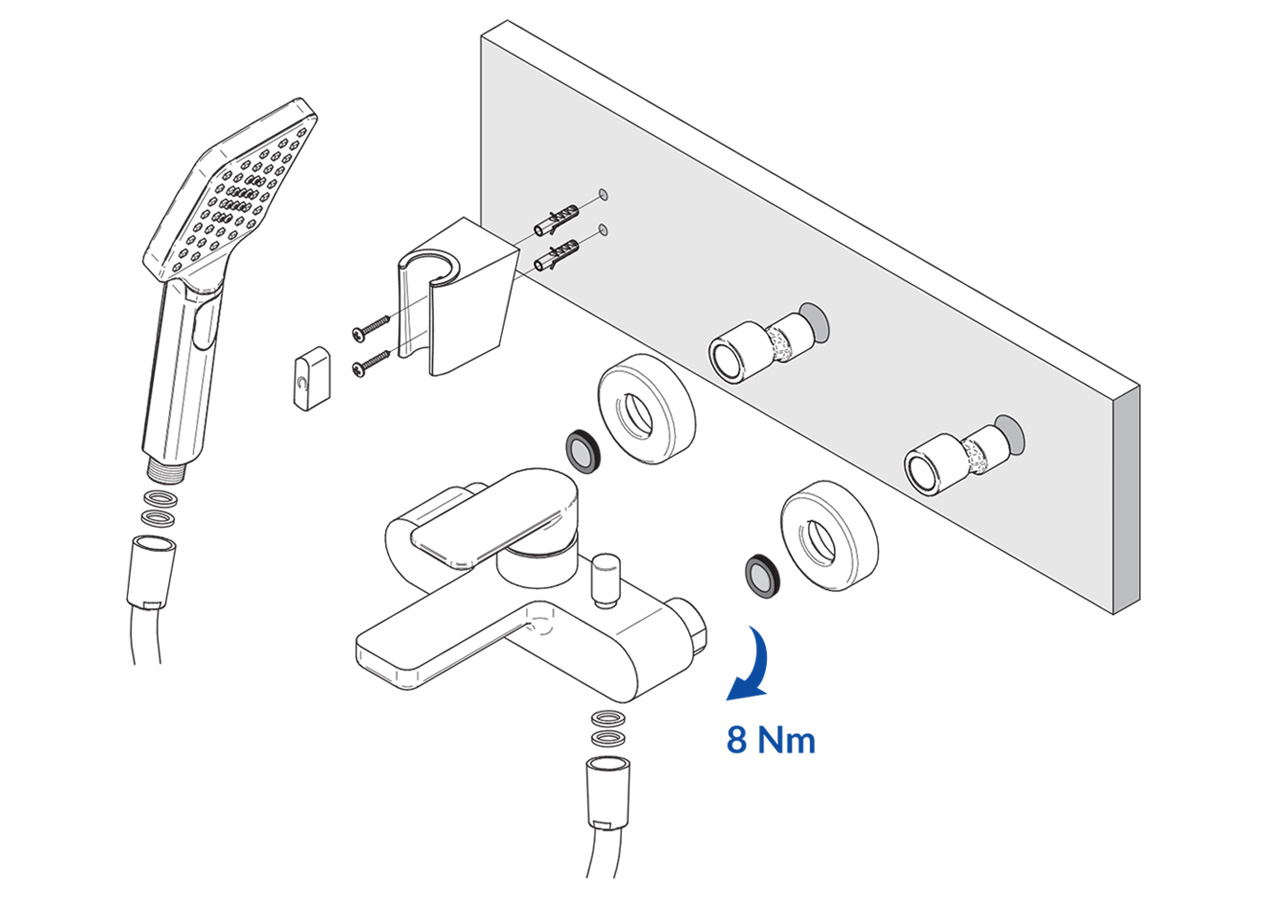 8 Nm