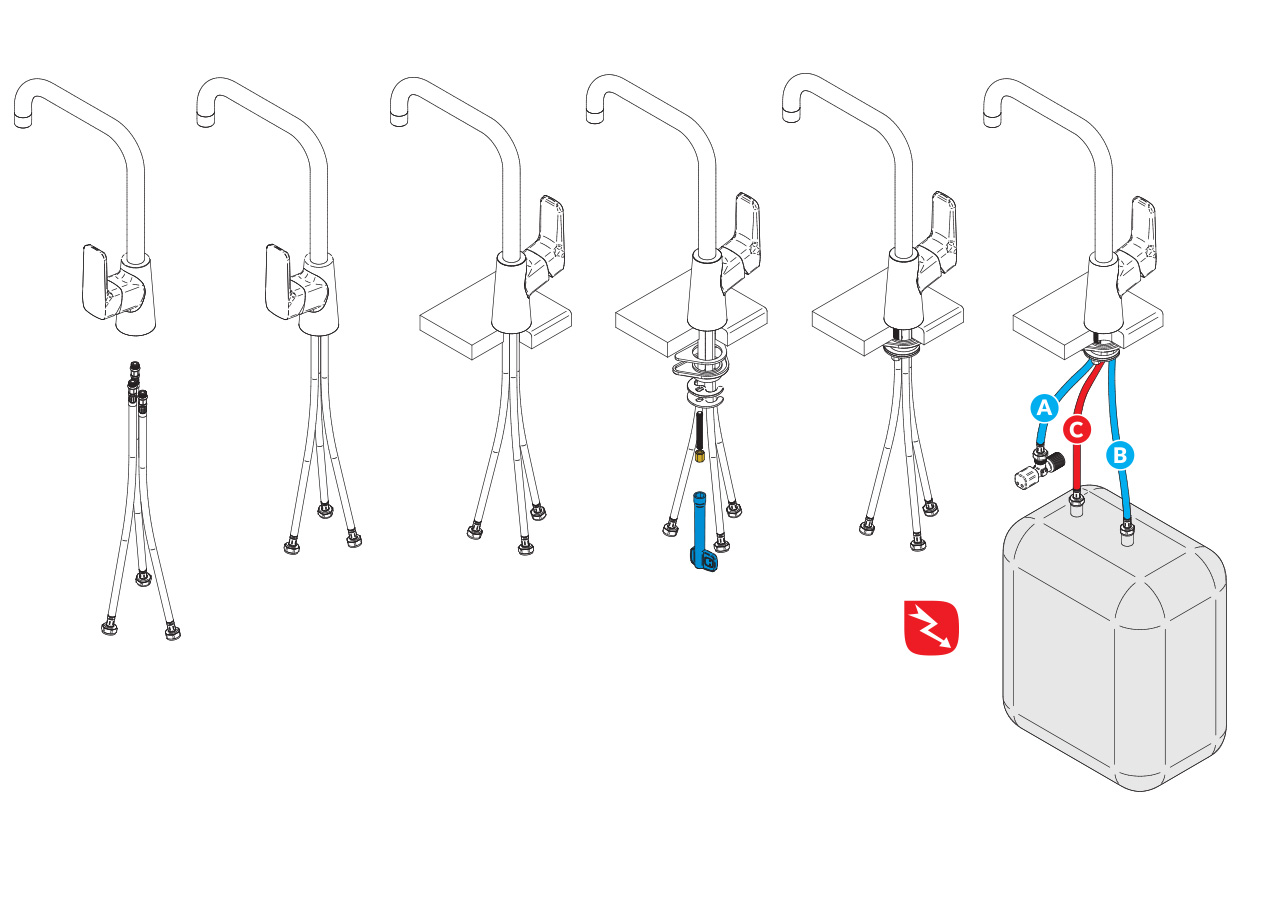 A
C
B